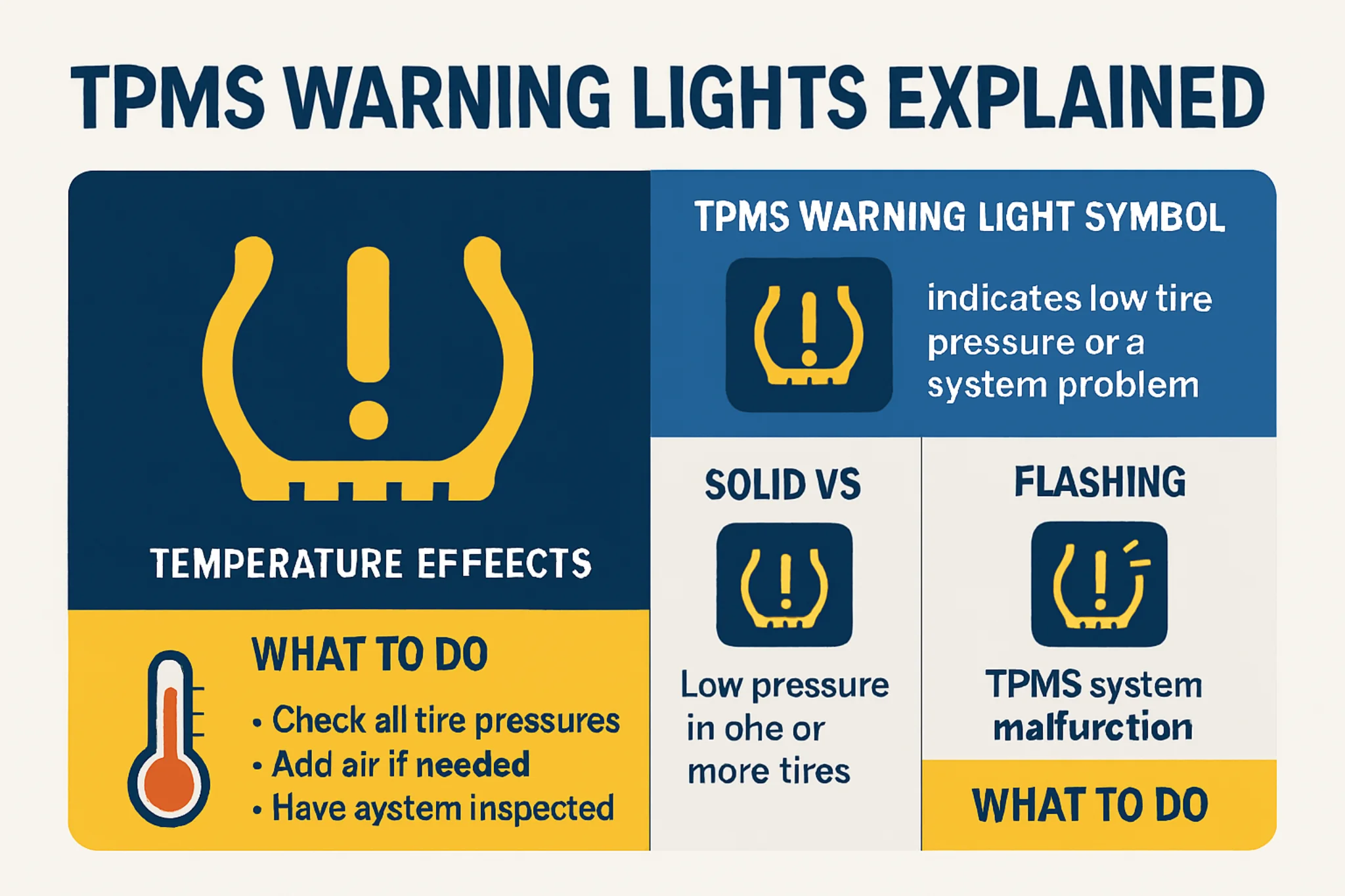 TPMS WARNING LIGHTS EXPLAINED

TEMPERATURE EFFECTS

WHAT TO DO

• Check all tire pressures
• Add air if needed
• Have aystem inspected

TPMS WARNING LIGHT SYMBOL

indicates low tire pressure or a system problem

SOLID VS

Low pressure in ohe or more tires

FLASHING

TPMS system malfurction

WHAT TO DO