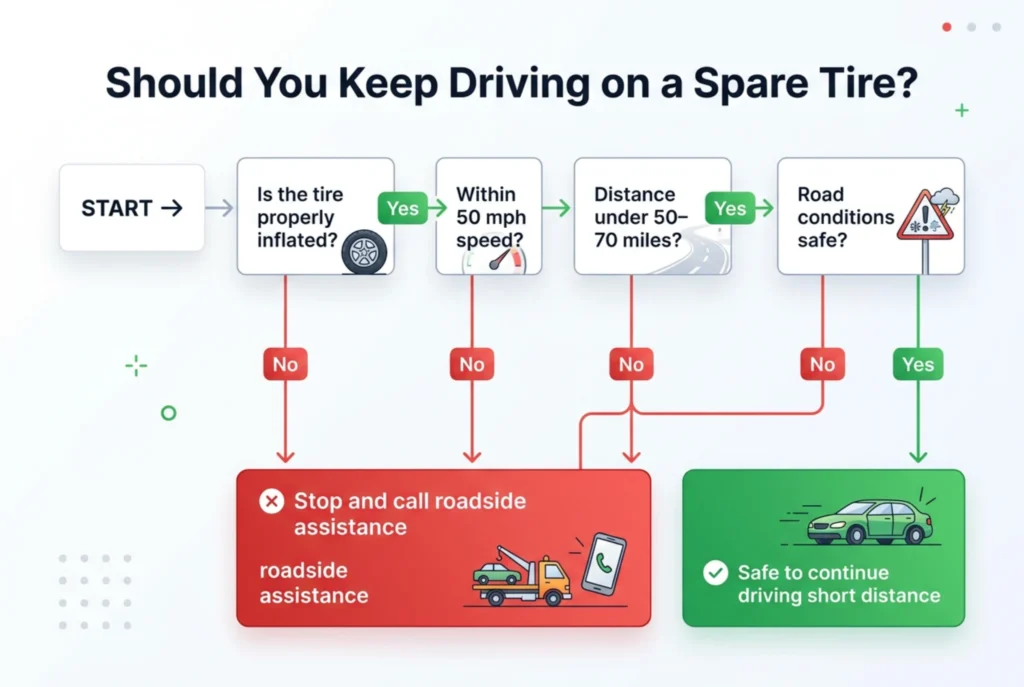 Should You Keep Driving on a Spare Tire?

START →

Is the tire properly inflated?

Yes

Within 50 mph speed?

Distance under 50–70 miles?

Yes

Road conditions safe?

No

No

No

No

Yes

Stop and call roadside assistance

roadside assistance

Safe to continue driving short distance