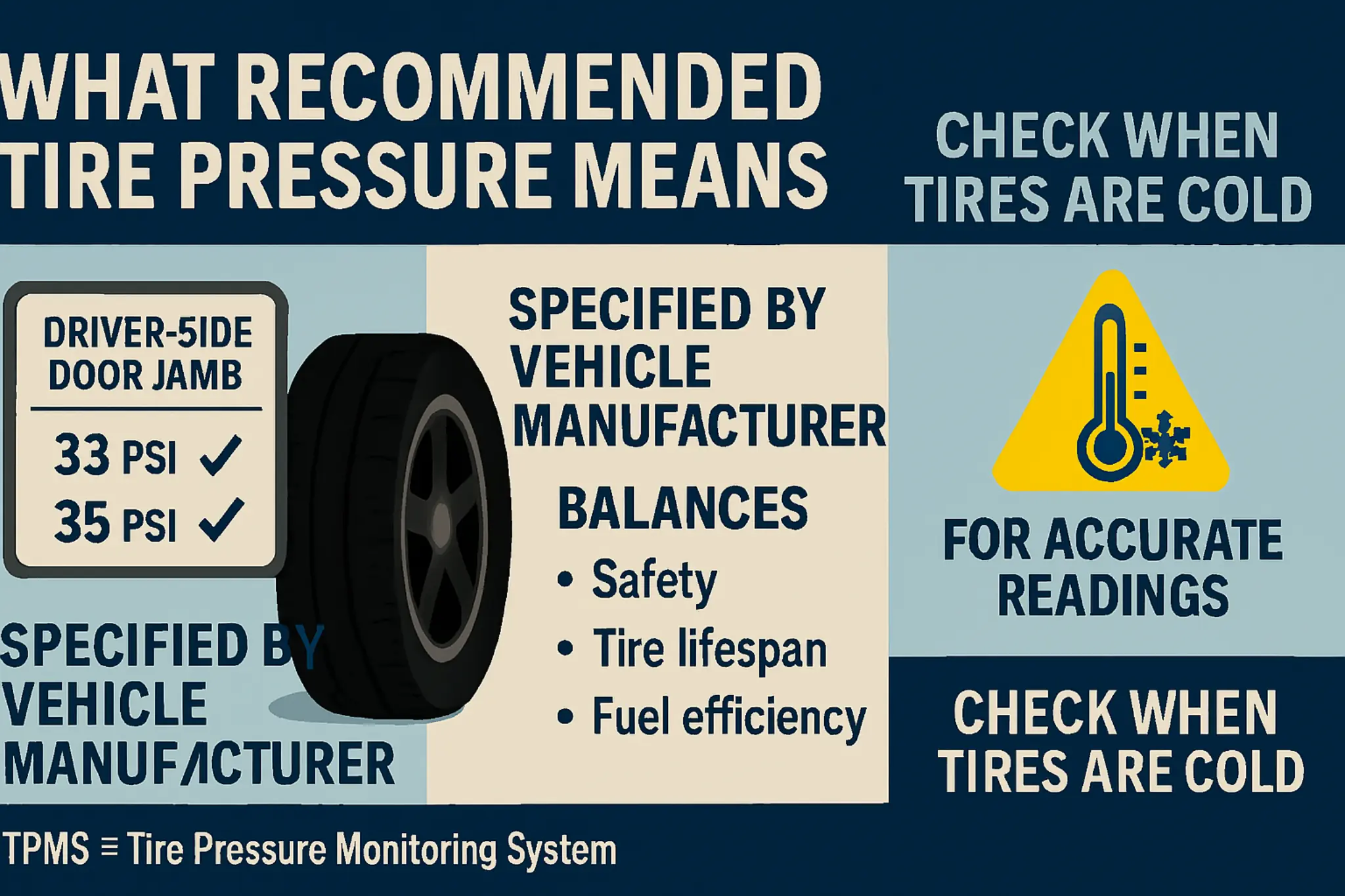 WHAT RECOMMENDED TIRE PRESSURE MEANS

CHECK WHEN TIRES ARE COLD

DRIVER-5IDE DOOR JAMB

33 PSI ✓

35 PSI ✓

SPECIFIED BY VEHICLE MANUFACTURER

SPECIFIED BY VEHICLE MANUFACTURER

BALANCES

• Safety

• Tire lifespan

• Fuel efficiency

FOR ACCURATE READINGS

CHECK WHEN TIRES ARE COLD

TPMS ≡ Tire Pressure Monitoring System